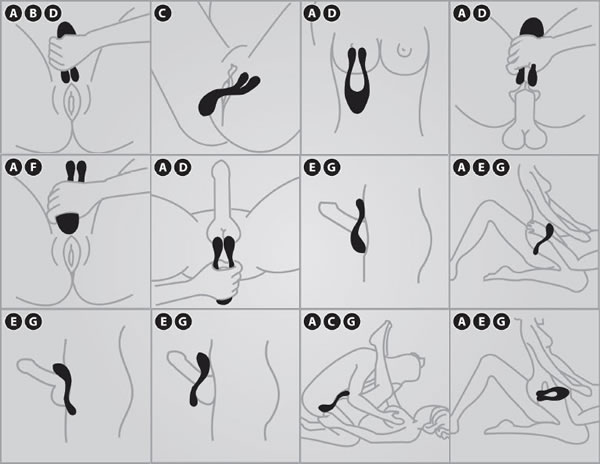 A B D
C
A D
A D
A F
A D
E G
A E G
E G
E G
A C G
A E G